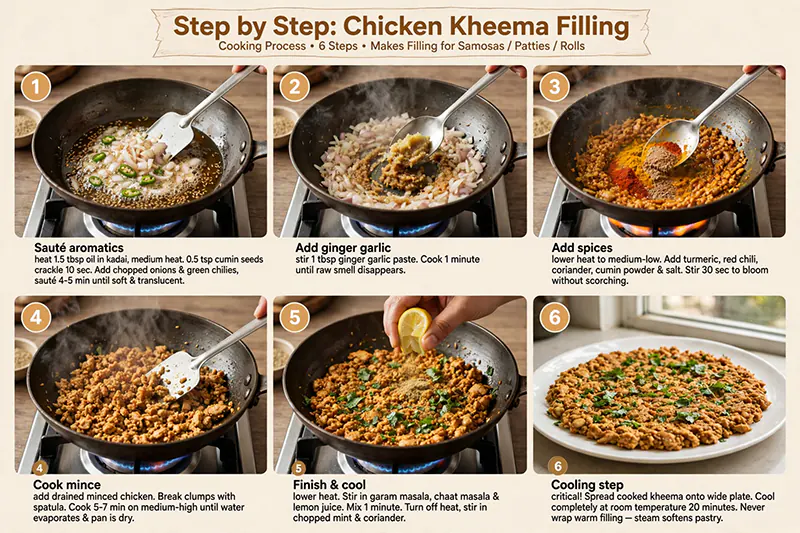 Step by Step: Chicken Kheema Filling

Cooking Process • 6 Steps • Makes Filling for Samosas / Patties / Rolls

1

Sauté aromatics

heat 1.5 tbsp oil in kadai, medium heat. 0.5 tsp cumin seeds crackle 10 sec. Add chopped onions & green chilies, sauté 4-5 min until soft & translucent.

2

Add ginger garlic

stir 1 tbsp ginger garlic paste. Cook 1 minute until raw smell disappears.

3

Add spices

lower heat to medium-low. Add turmeric, red chili, coriander, cumin powder & salt. Stir 30 sec to bloom without scorching.

4

4

Cook mince

add drained minced chicken. Break clumps with spatula. Cook 5-7 min on medium-high until water evaporates & pan is dry.

5

5

Finish & cool

lower heat. Stir in garam masala, chaat masala & lemon juice. Mix 1 minute. Turn off heat, stir in chopped mint & coriander.

6

6

Cooling step

critical! Spread cooked kheema onto wide plate. Cool completely at room temperature 20 minutes. Never wrap warm filling — steam softens pastry.