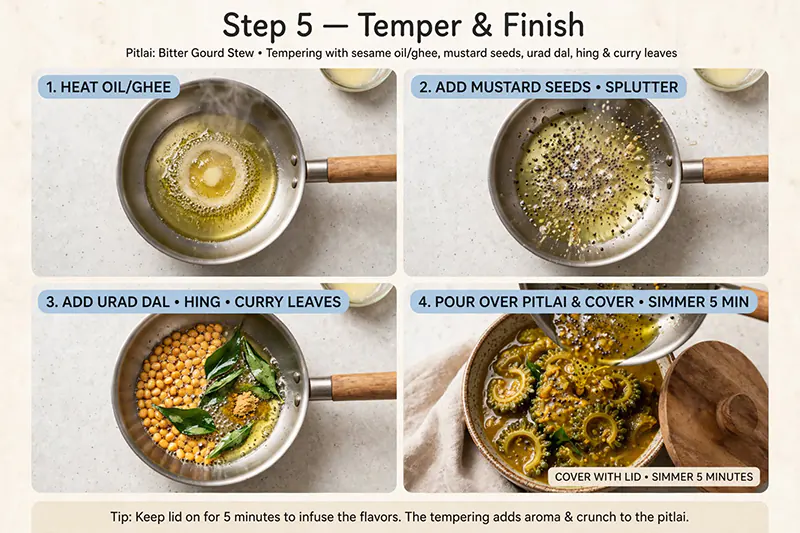 Step 5 — Temper & Finish

Pitlai: Bitter Gourd Stew • Tempering with sesame oil/ghee, mustard seeds, urad dal, hing & curry leaves

1. HEAT OIL/GHEE

2. ADD MUSTARD SEEDS • SPLUTTER

3. ADD URAD DAL • HING • CURRY LEAVES

4. POUR OVER PITLAI & COVER • SIMMER 5 MIN

COVER WITH LID • SIMMER 5 MINUTES

Tip: Keep lid on for 5 minutes to infuse the flavors. The tempering adds aroma & crunch to the pitlai.